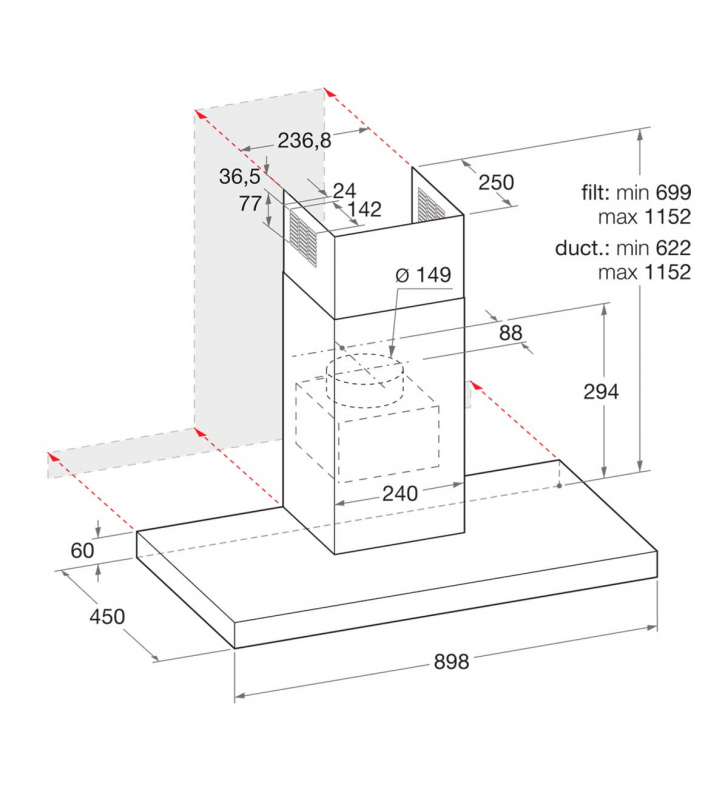 236,8

36,5

24

77

142

250

filt: min 699
max 1152

duct.: min 622
max 1152

Ø 149

88

294

240

60

450

898